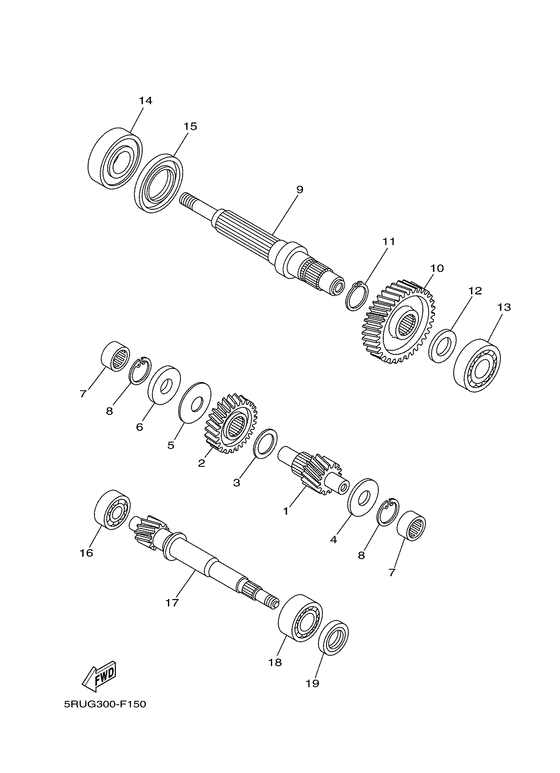 14
15
9
11
10
12
13
7
8
6
5
2
3
1
4
8
7
16
17
18
19
FWD
5RUG300-F150