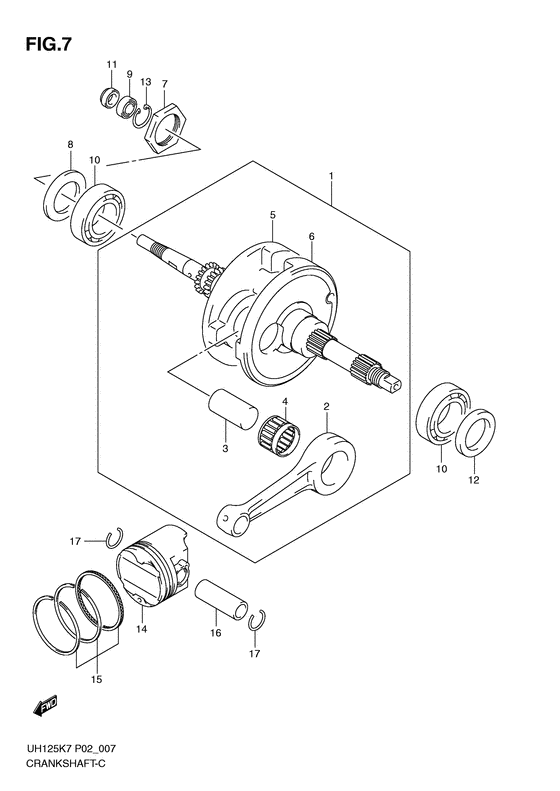 FIG.7

11
9
13
7
8
10
1
5
6
4
2
3
10
12
17
14
16
17
15

FWD

UH125K7 P02_007
CRANKSHAFT-C