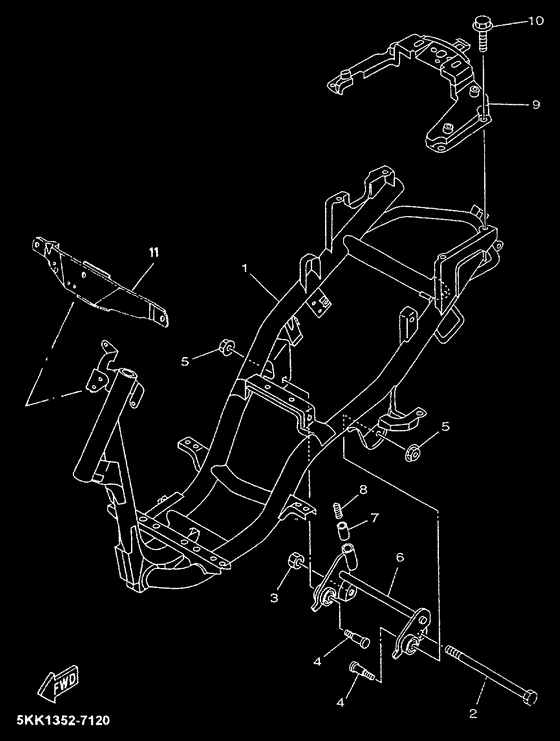 10
9
11
1
5
5
8
7
6
3
4
4
2
FWD
5KK1352-7120