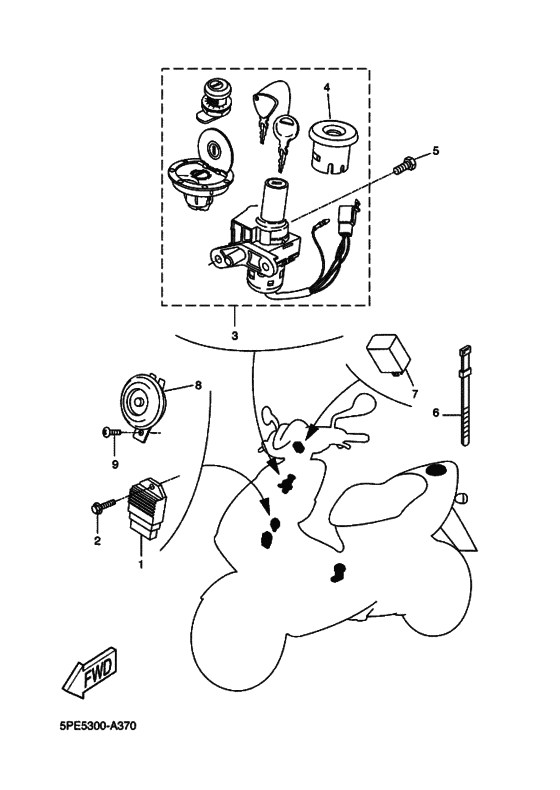 4
5
3
8
7
6
9
2
1
FWD
5PE5300-A370