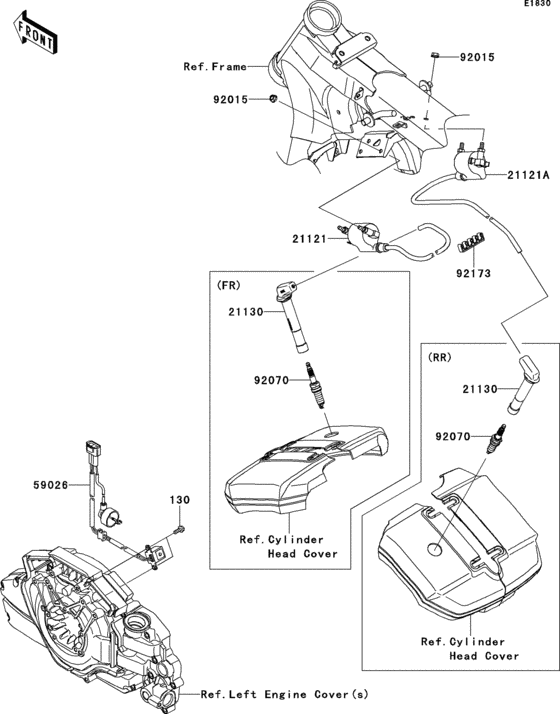 E1830

FRONT

Ref.Frame

92015

92015

21121A

21121

92173

(FR)

21130

92070

Ref.Cylinder Head Cover

(RR)

21130

92070

Ref.Cylinder Head Cover

59026

130

Ref.Left Engine Cover(s)