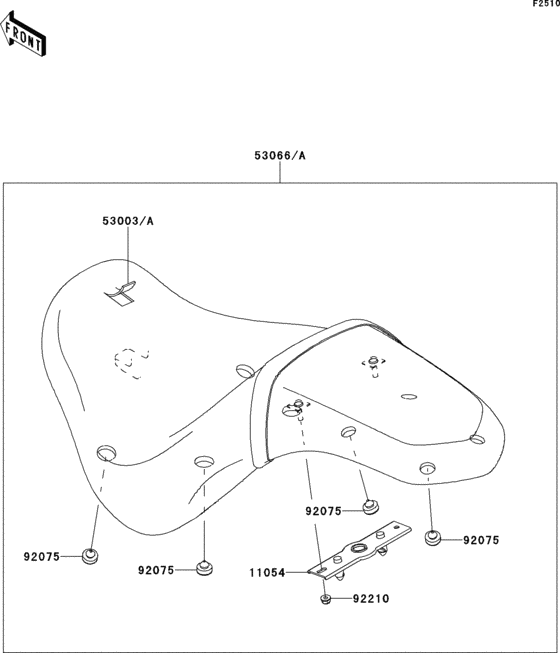 F2510

FRONT

53066/A

53003/A

92075

92075

92075

92075

11054

92210