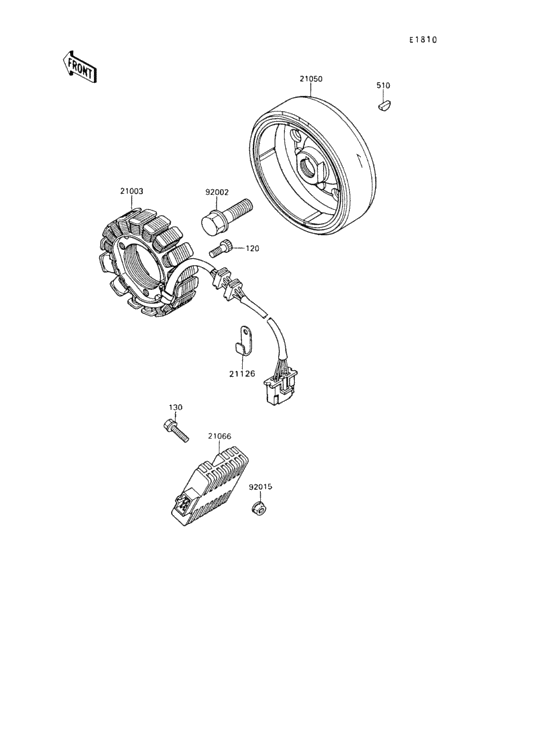 E1810

FRONT

21050

510

21003

92002

120

21126

130

21066

92015