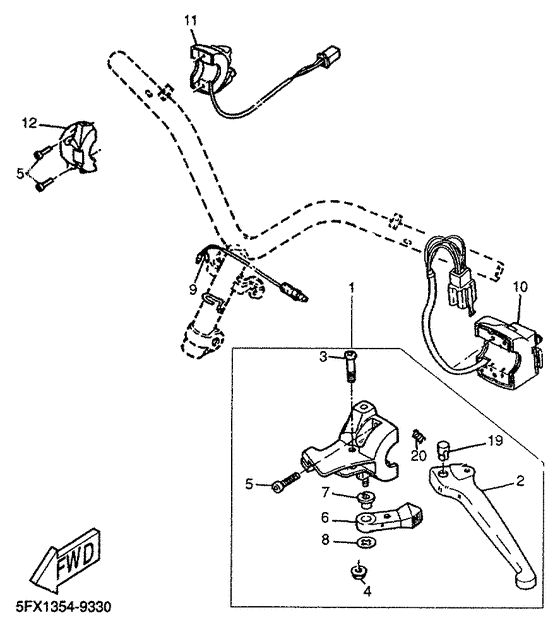 11
12
5
9
1
10
3
20
19
5
7
2
6
8
4
FWD
5FX1354-9330