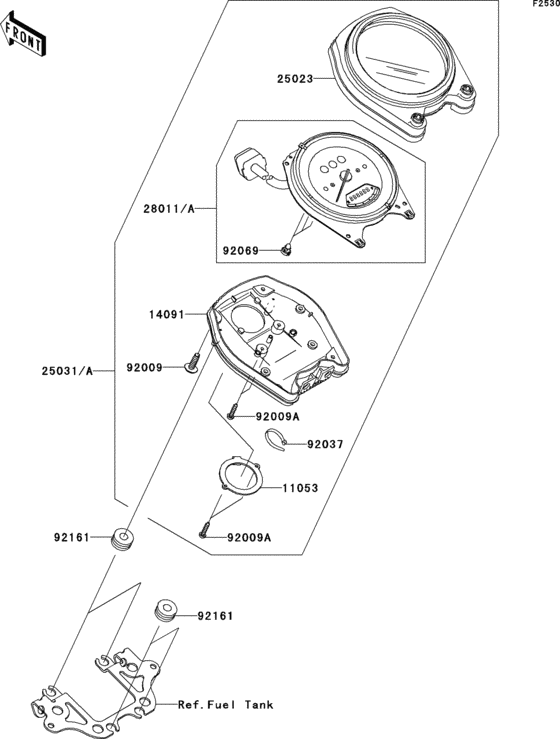 F2530

FRONT

25023

28011/A

92069

14091

25031/A

92009

92009A

92037

11053

92161

92009A

92161

Ref.Fuel Tank