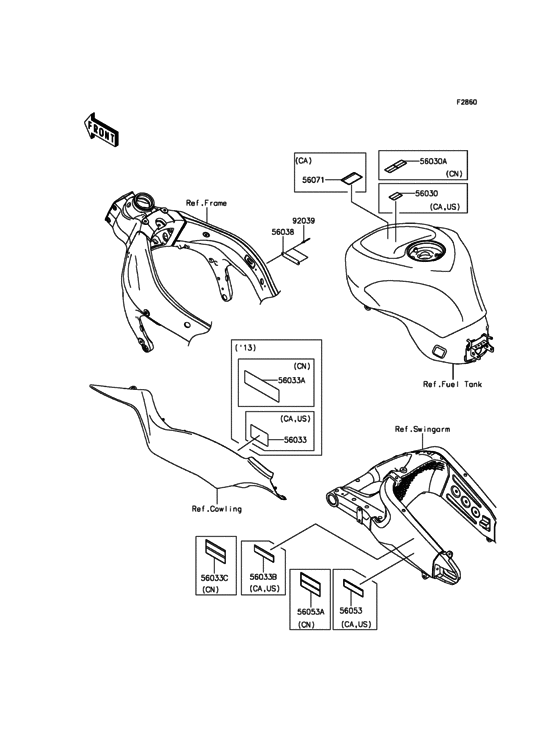 F2860

FRONT

(CA)
56071

56030A
(CN)

56030
(CA,US)

Ref.Frame

92039
56038

Ref.Fuel Tank

('13)
(CN)
56033A

(CA,US)
56033

Ref.Swingarm

Ref.Cowling

56033C
(CN)

56033B
(CA,US)

56053A
(CN)

56053
(CA,US)