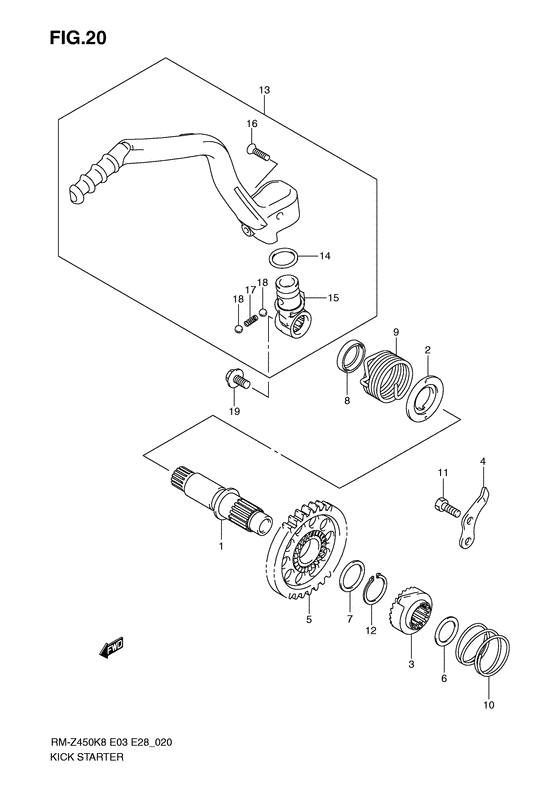 FIG.20

13
16
14
18
17
18
15
9
2
8
19
11
4
1
5
7
12
3
6
10
FWD

RM-Z450K8 E03 E28_020
KICK STARTER