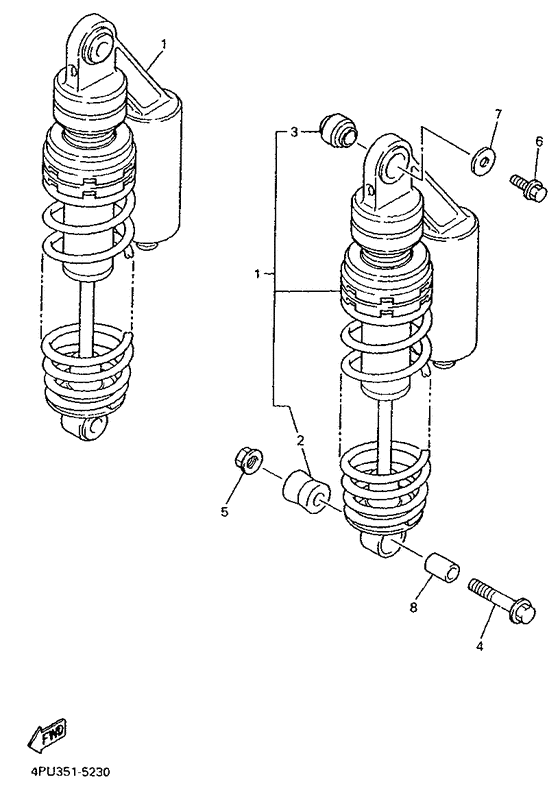 1
3
7
6
1
2
5
8
4
FWD
4PU351-5230