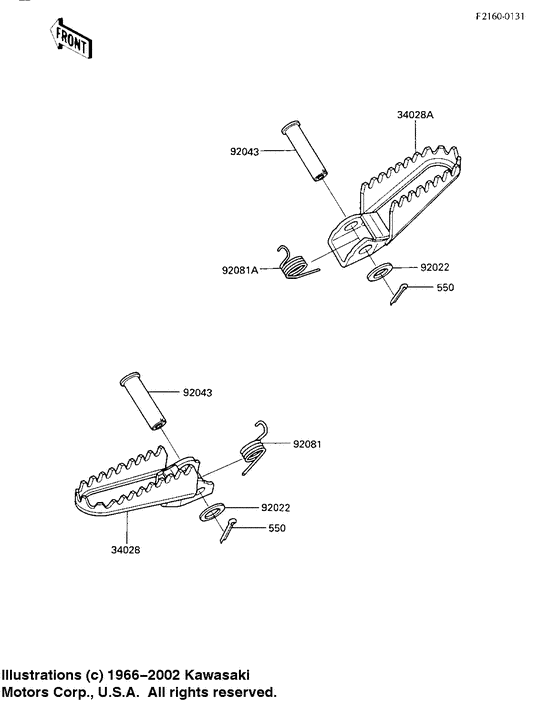 F2160-0131

FRONT

34028A

92043

92081A

92022

550

92043

92081

92022

550

34028

Illustrations (c) 1966–2002 Kawasaki Motors Corp., U.S.A. All rights reserved.