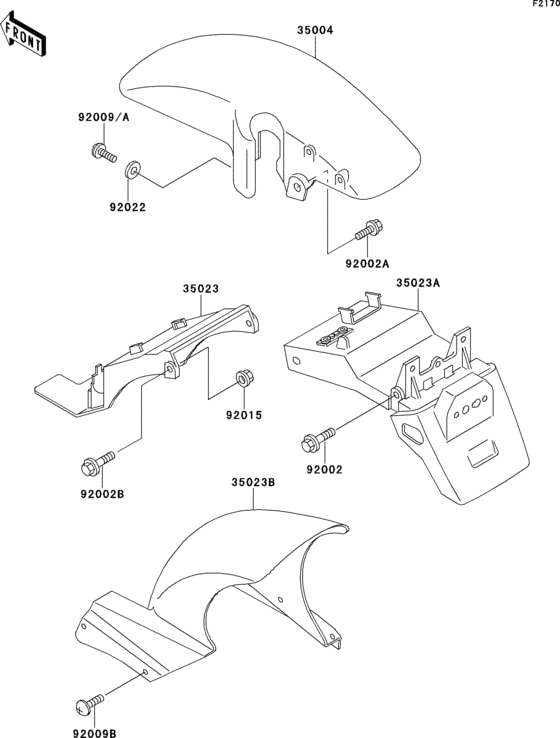 F2170

FRONT

35004

92009/A

92022

92002A

35023

35023A

92015

92002

92002B

35023B

92009B