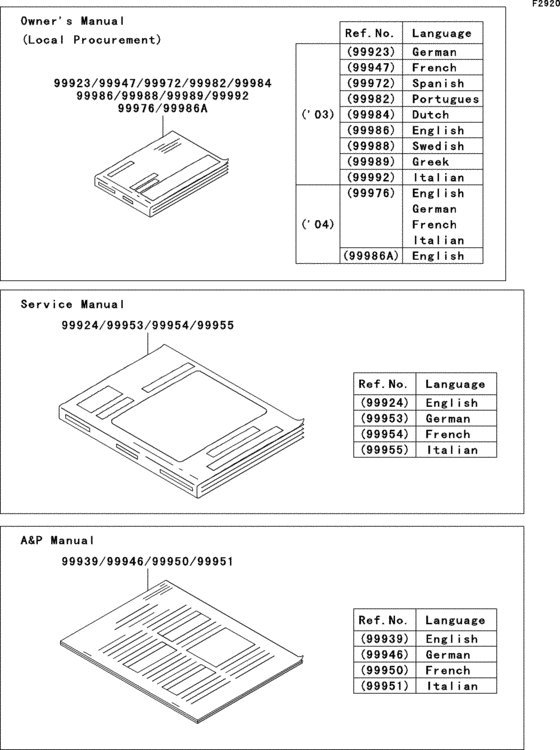 F2920

Owner's Manual
(Local Procurement)

99923/99947/99972/99982/99984
99986/99988/99989/99992
99976/99986A

| | Ref. No. | Language |
|---|---|---|
| ('03) | (99923) | German |
| | (99947) | French |
| | (99972) | Spanish |
| | (99982) | Portugues |
| | (99984) | Dutch |
| | (99986) | English |
| | (99988) | Swedish |
| | (99989) | Greek |
| | (99992) | Italian |
| ('04) | (99976) | English German French Italian |
| | (99986A) | English |

Service Manual

99924/99953/99954/99955

| Ref. No. | Language |
|---|---|
| (99924) | English |
| (99953) | German |
| (99954) | French |
| (99955) | Italian |

A&P Manual

99939/99946/99950/99951

| Ref. No. | Language |
|---|---|
| (99939) | English |
| (99946) | German |
| (99950) | French |
| (99951) | Italian |