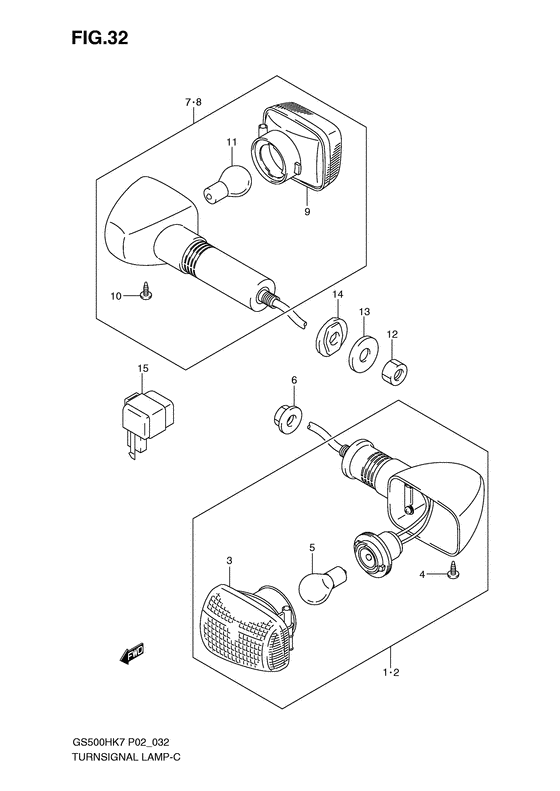 FIG.32

7·8

11

9

10

14

13

12

15

6

3

5

4

FWD

1·2

GS500HK7 P02_032
TURNSIGNAL LAMP-C