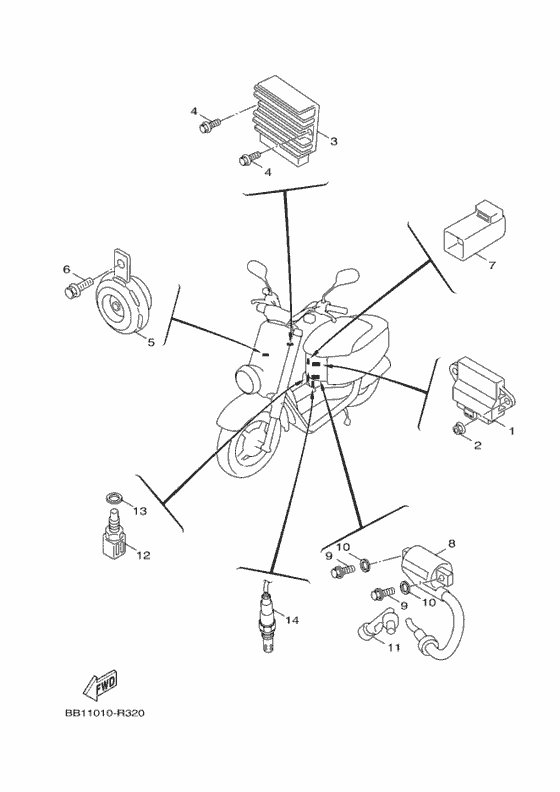 4
3
4
7
6
5
1
2
13
12
8
10
9
9
10
14
11
FWD
BB11010-R320