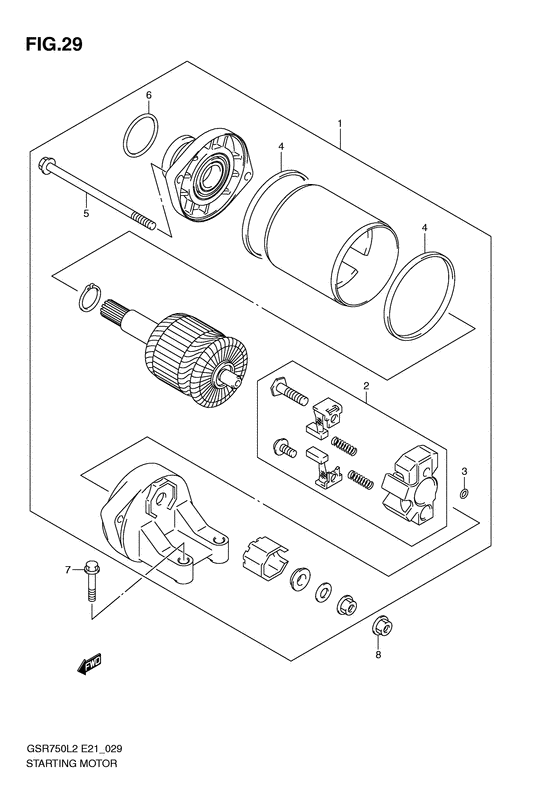 FIG.29

6
1
4
5
4
2
3
7
8
FWD

GSR750L2 E21_029
STARTING MOTOR