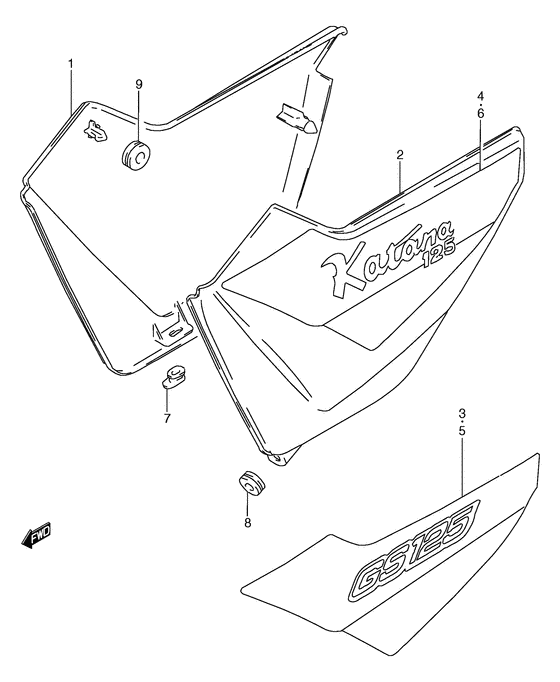 1
9
4
·
6
2
Katana
125
7
3
·
5
8
FWD
GS125