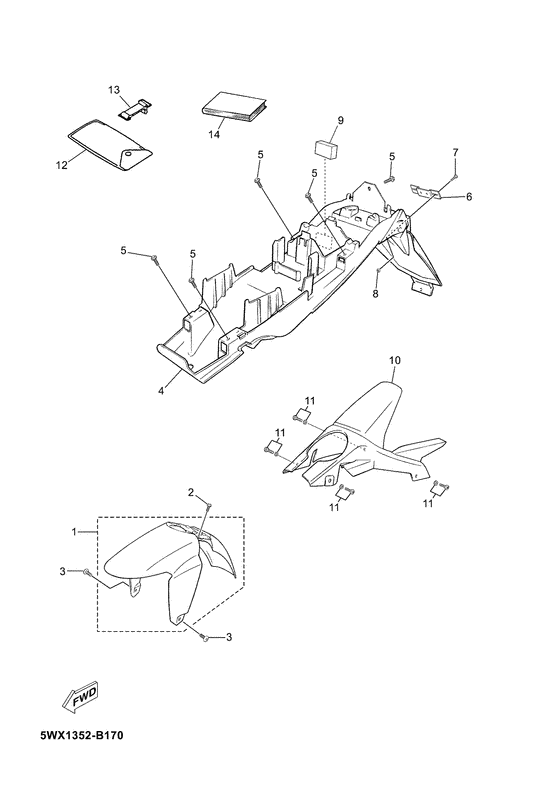 13
14
12
9
5
5
5
7
6
5
5
8
4
10
11
11
11
11
2
1
3
3
FWD
5WX1352-B170