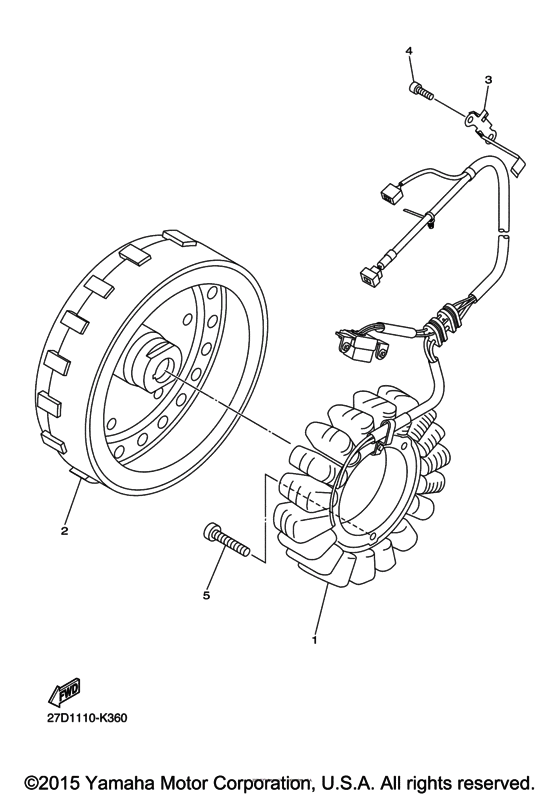 4
3
2
5
1
FWD
27D1110-K360
©2015 Yamaha Motor Corporation, U.S.A. All rights reserved.