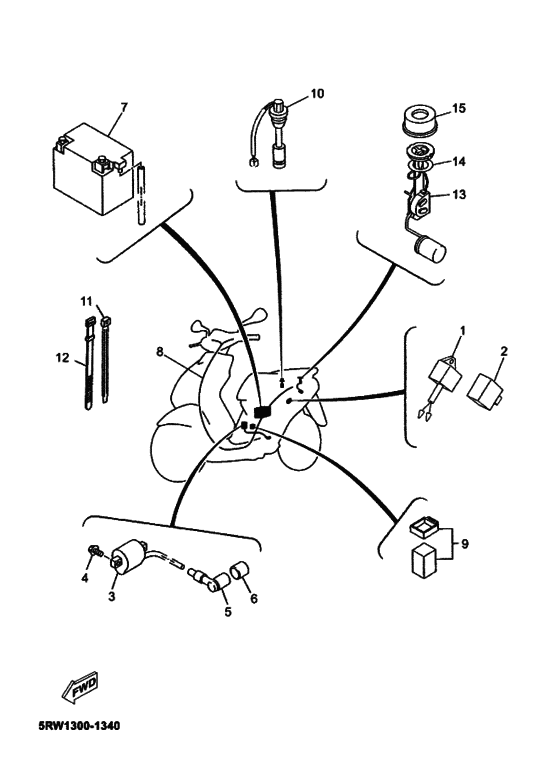 7
10
15
14
13
11
12
8
1
2
9
4
3
5
6
FWD
5RW1300-1340