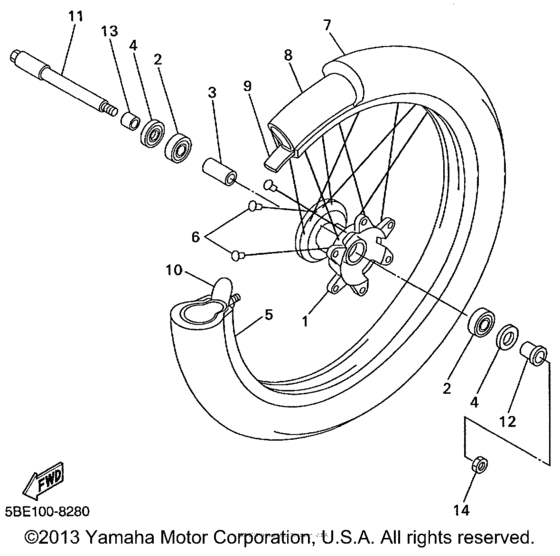 11
13
4
2
3
9
8
7
6
10
5
1
2
4
12
14
FWD
5BE100-8280
©2013 Yamaha Motor Corporation, U.S.A. All rights reserved.