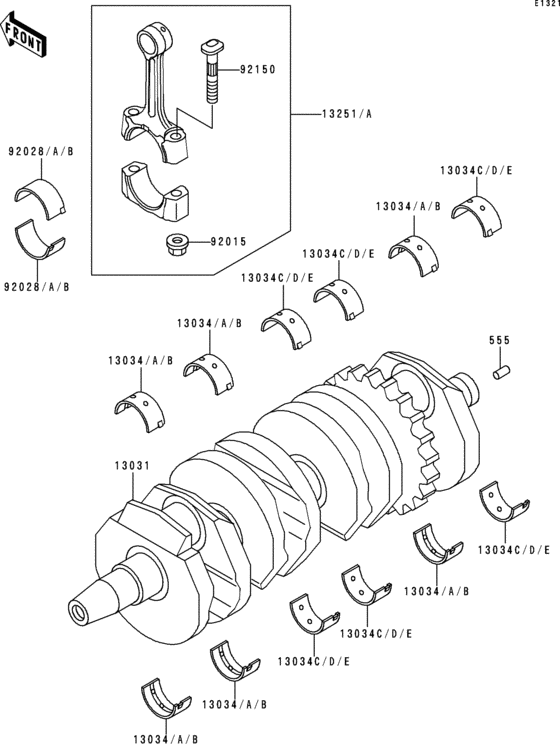 E1321

FRONT

92150

13251/A

92028/A/B

92028/A/B

92015

13034C/D/E

13034/A/B

13034C/D/E

13034C/D/E

13034/A/B

13034/A/B

555

13031

13034C/D/E

13034/A/B

13034C/D/E

13034C/D/E

13034/A/B

13034/A/B