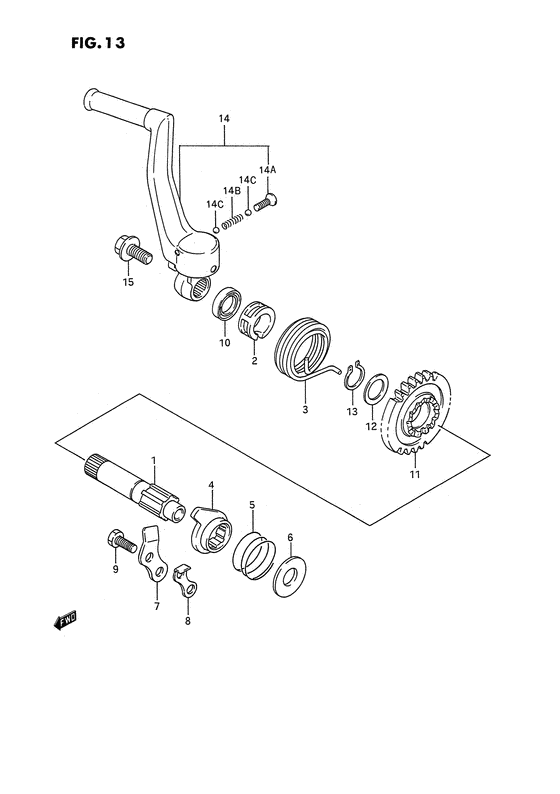 FIG. 13

14
14A
14C
14B
14C
15
10
2
3
13
12
11
1
4
5
6
9
7
8
FWD