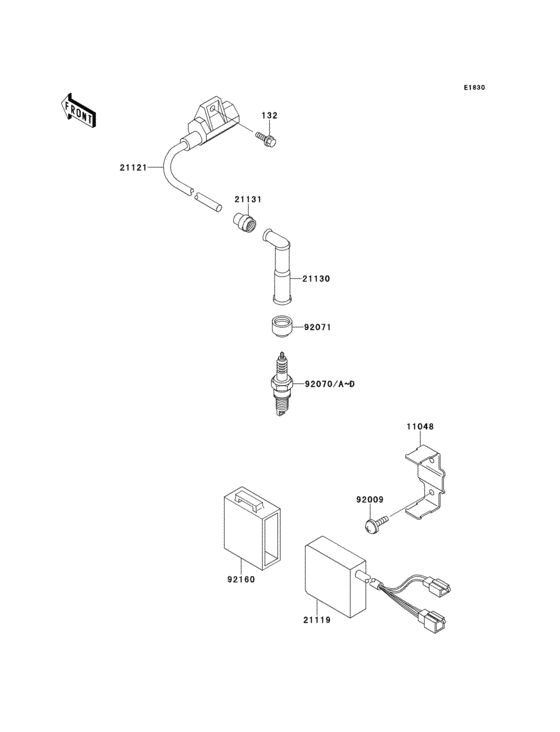 E1830

FRONT

132

21121

21131

21130

92071

92070/A~D

11048

92009

92160

21119