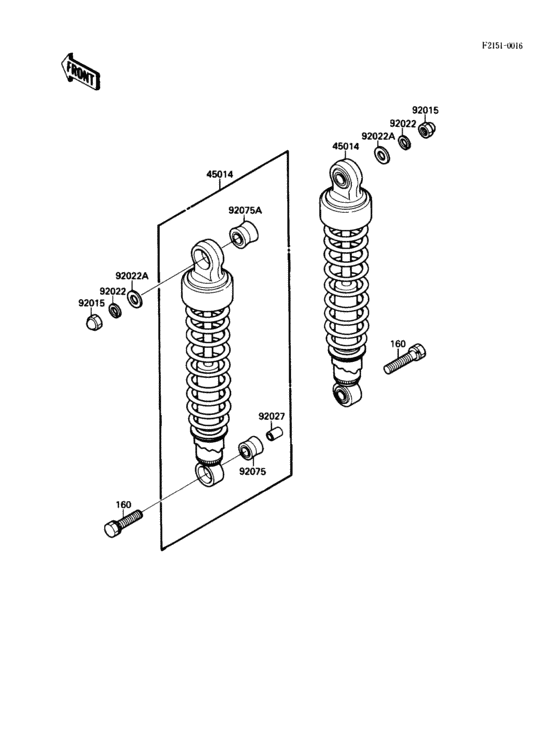 F2151-0016

FRONT

92015
92022
92022A
45014

45014

92075A

92022A
92022
92015

160

92027

92075

160