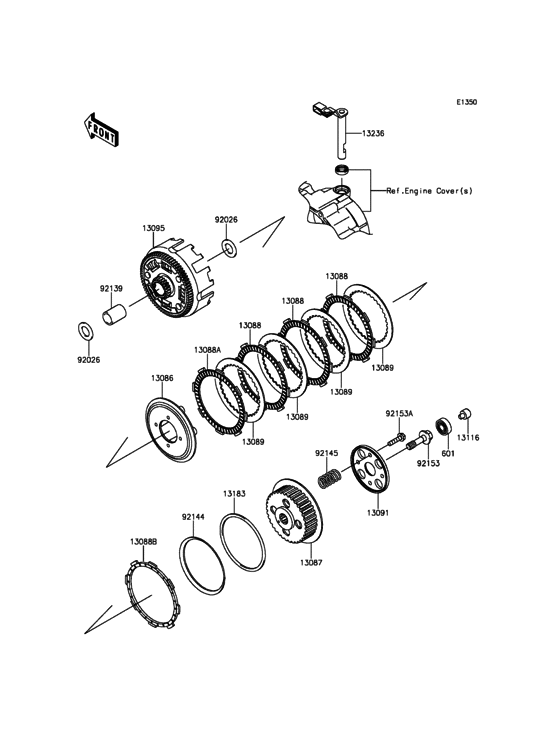 E1350

FRONT

13236

Ref.Engine Cover(s)

13095

92026

92139

92026

13088

13088

13088

13088A

13089

13089

13089

13089

13086

92153A

13116

601

92153

92145

13091

13183

92144

13087

13088B