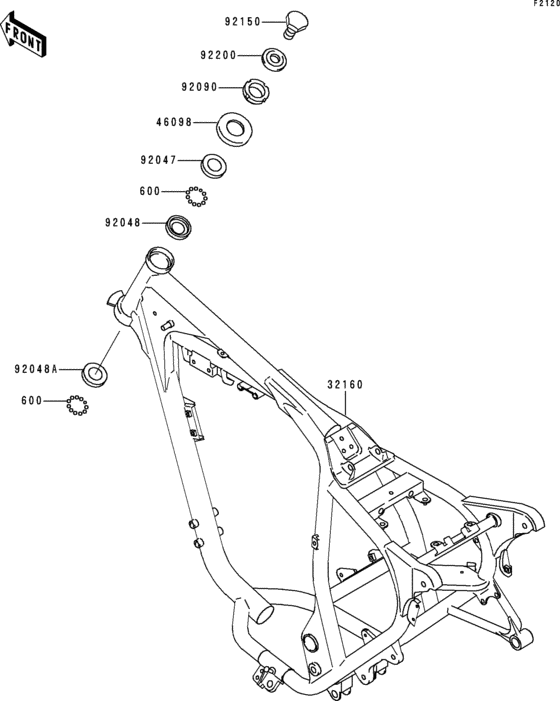 F2120

FRONT

92150
92200
92090
46098
92047
600
92048
92048A
600
32160