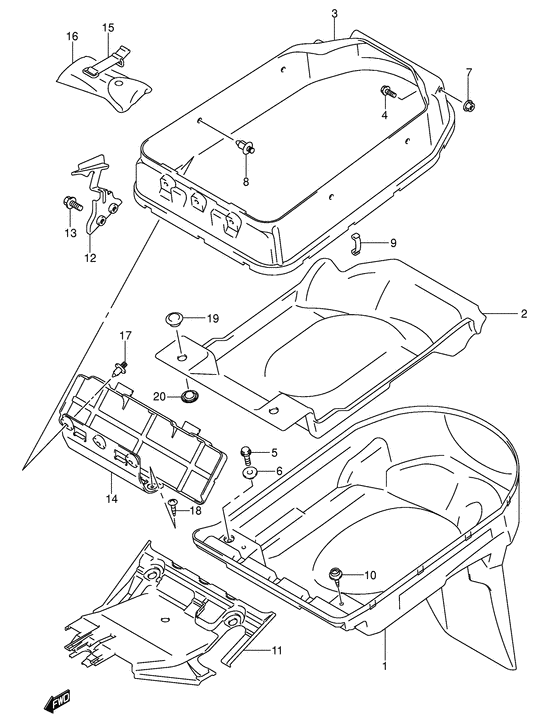 3
16
15
7
4
8
13
12
9
2
19
17
20
5
6
14
18
10
11
1
FWD