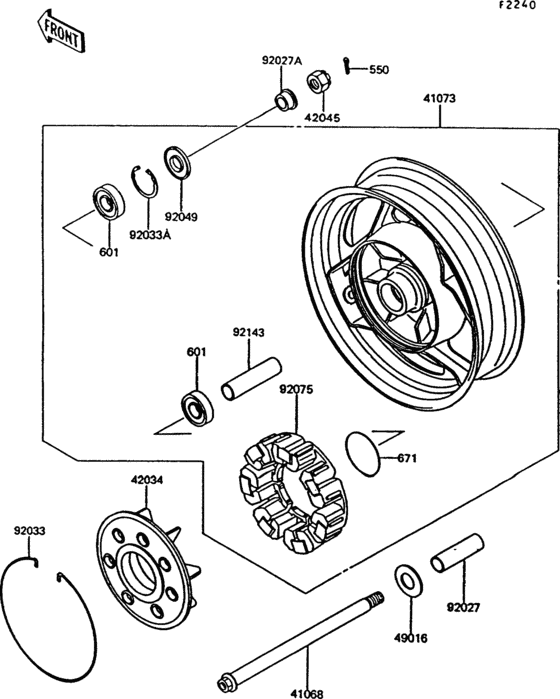 F2240

FRONT

92027A

550

42045

41073

92049

92033A

601

92143

601

92075

671

42034

92033

92027

49016

41068