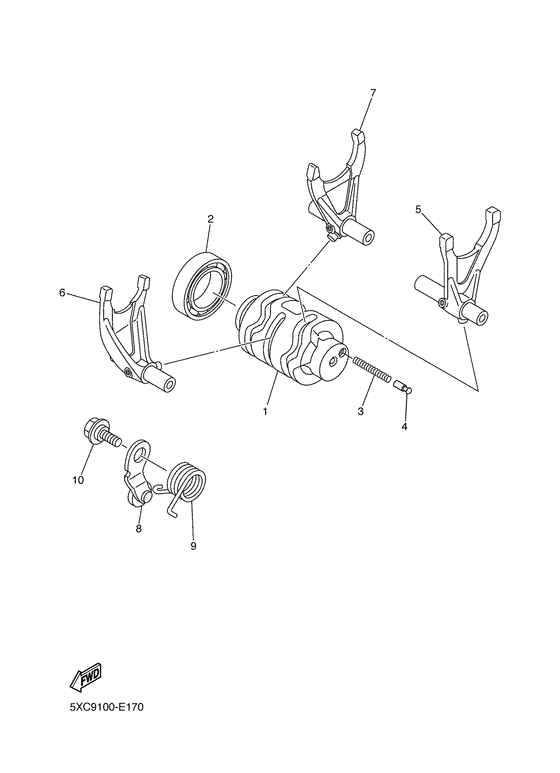 7
2
5
6
1
3
4
10
8
9
FWD
5XC9100-E170