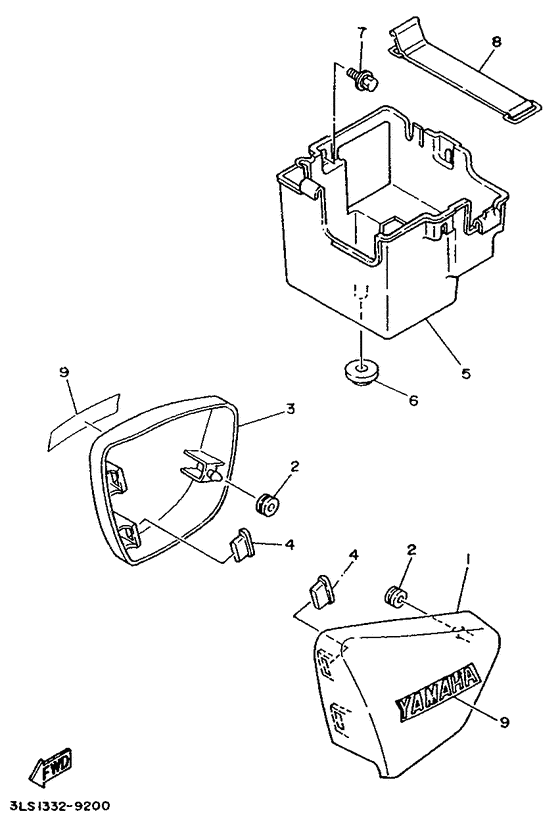 7
8
5
6
9
3
2
4
4
2
1
YAMAHA
9
FWD
3LS1332-9200