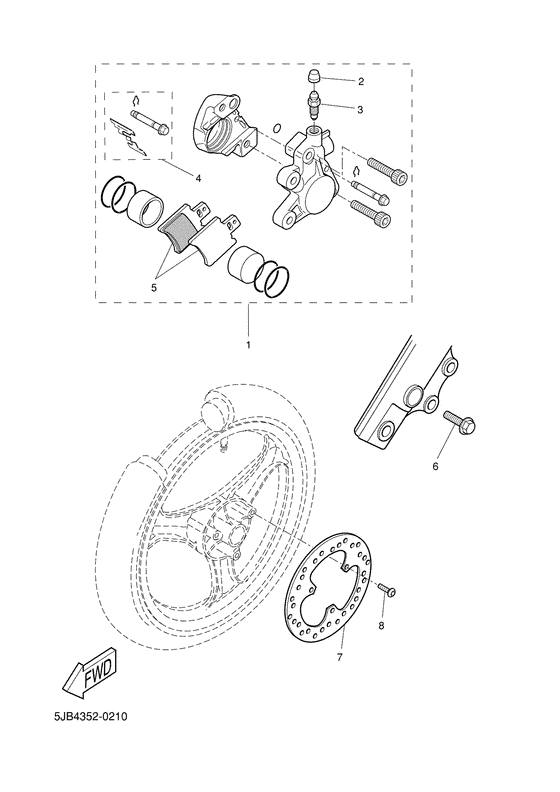 2
3
4
5
1
6
8
7
FWD
5JB4352-0210