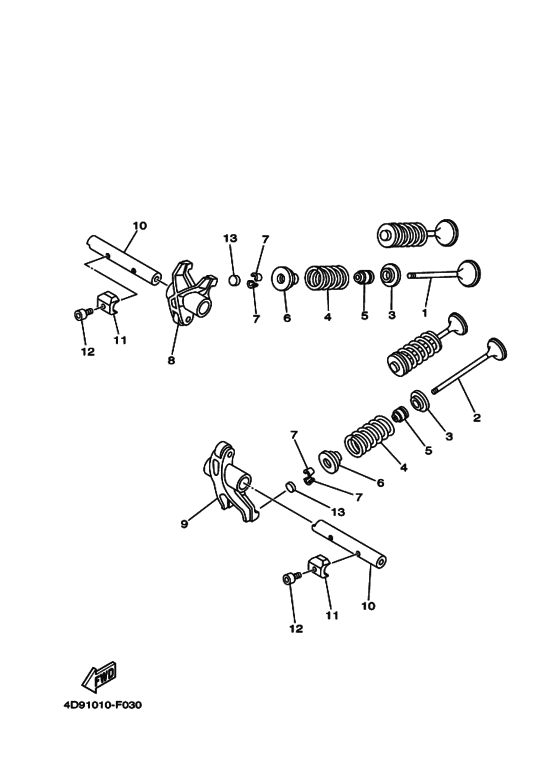 10
13
7
7
6
4
5
3
1
12
11
8
2
3
5
4
6
7
7
13
9
10
11
12
FWD
4D91010-F030