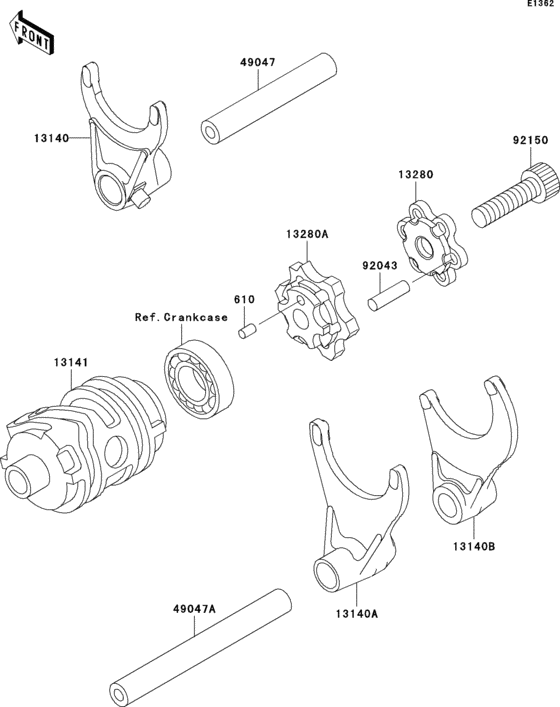 E1362

FRONT

49047

13140

92150

13280

13280A

92043

610

Ref.Crankcase

13141

13140B

13140A

49047A