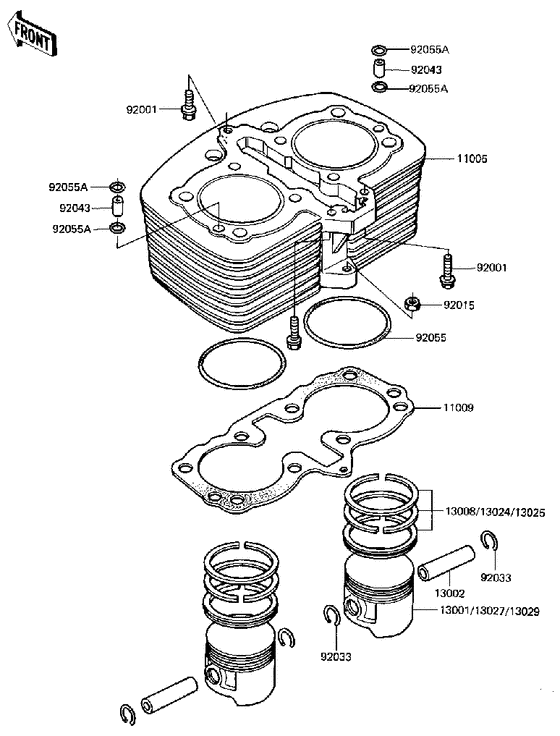 FRONT

92055A
92043
92055A
92001
11005
92055A
92043
92055A
92001
92015
92055
11009
13008/13024/13025
92033
13002
13001/13027/13029
92033