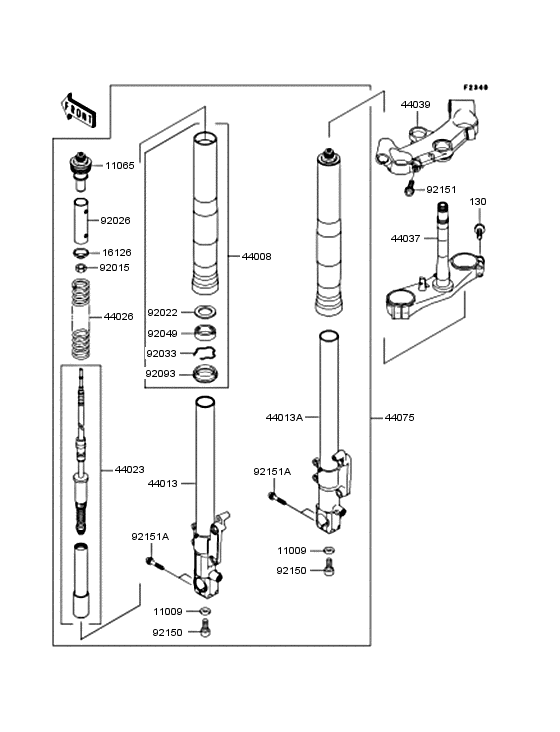 F2340

FRONT

11065

92026

16126

92015

44026

44023

44008

92022

92049

92033

92093

44013

92151A

11009

92150

44039

92151

130

44037

44013A

44075

92151A

11009

92150