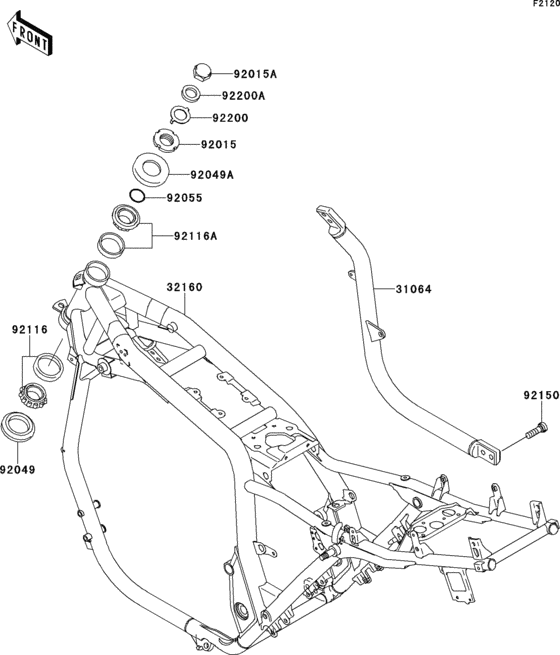 F2120

FRONT

92015A
92200A
92200
92015
92049A
92055
92116A
32160
31064
92116
92150
92049