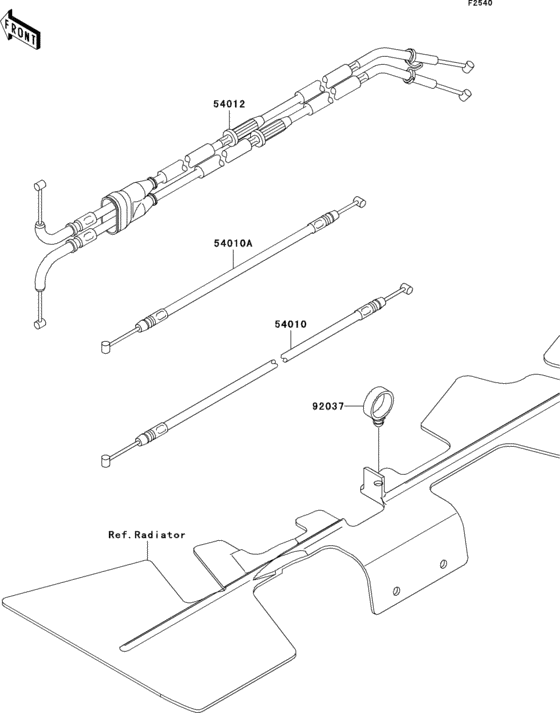 F2540

FRONT

54012

54010A

54010

92037

Ref.Radiator