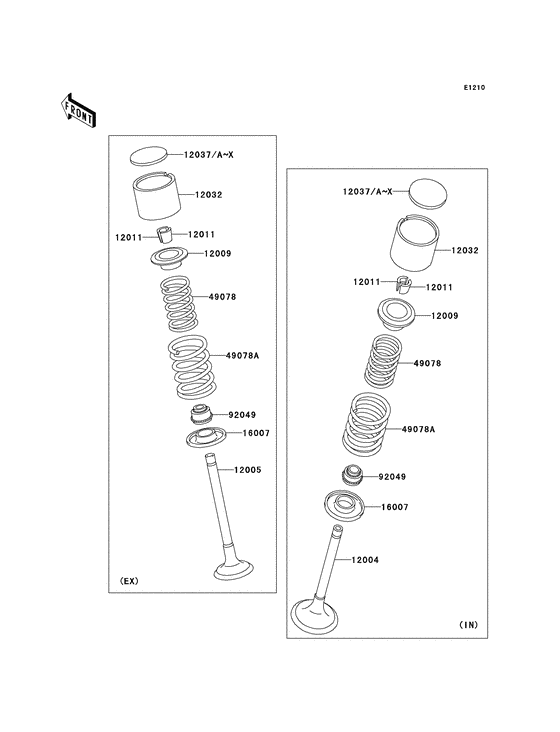 E1210

FRONT

12037/A~X
12032
12011
12011
12009
49078
49078A
92049
16007
12005
(EX)

12037/A~X
12032
12011
12011
12009
49078
49078A
92049
16007
12004
(IN)