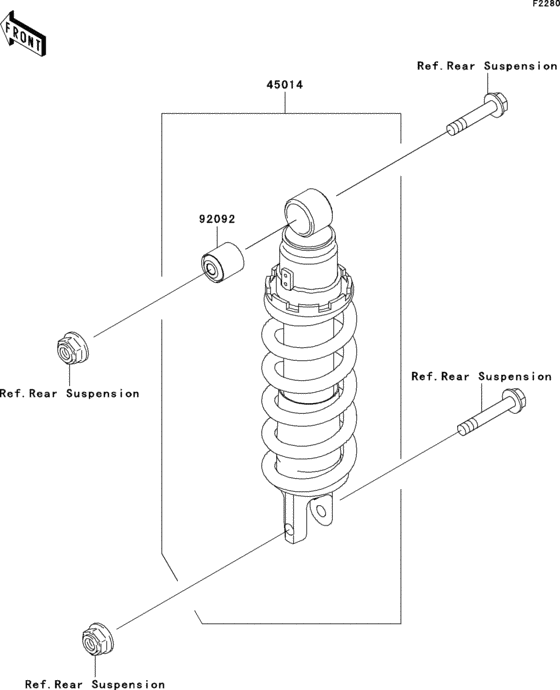 F2280

FRONT

Ref.Rear Suspension

45014

92092

Ref.Rear Suspension

Ref.Rear Suspension

Ref.Rear Suspension