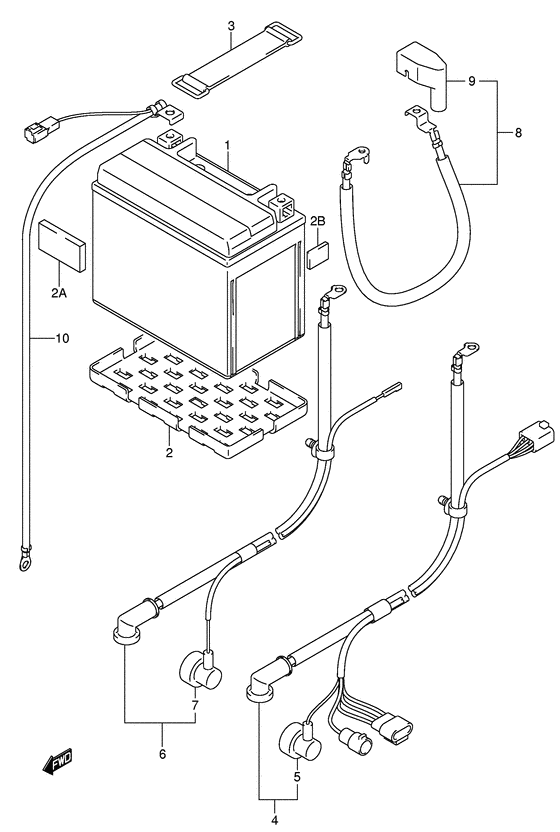 3
9
8
1
2B
2A
10
2
7
6
5
4
FWD