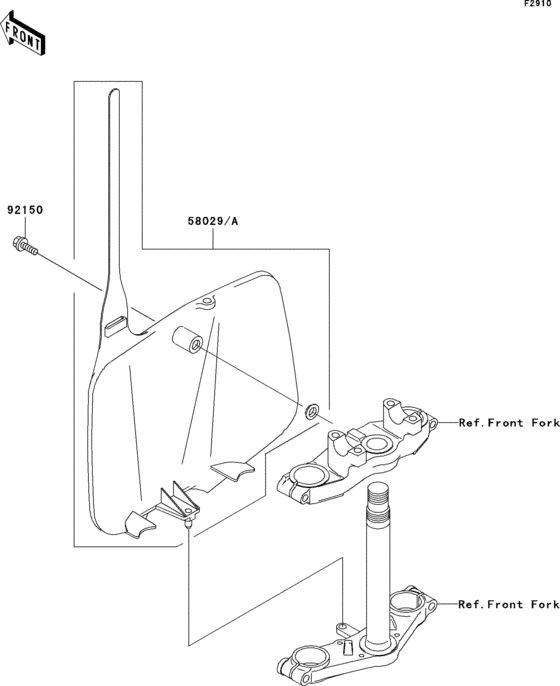 F2910

FRONT

92150

58029/A

Ref.Front Fork

Ref.Front Fork