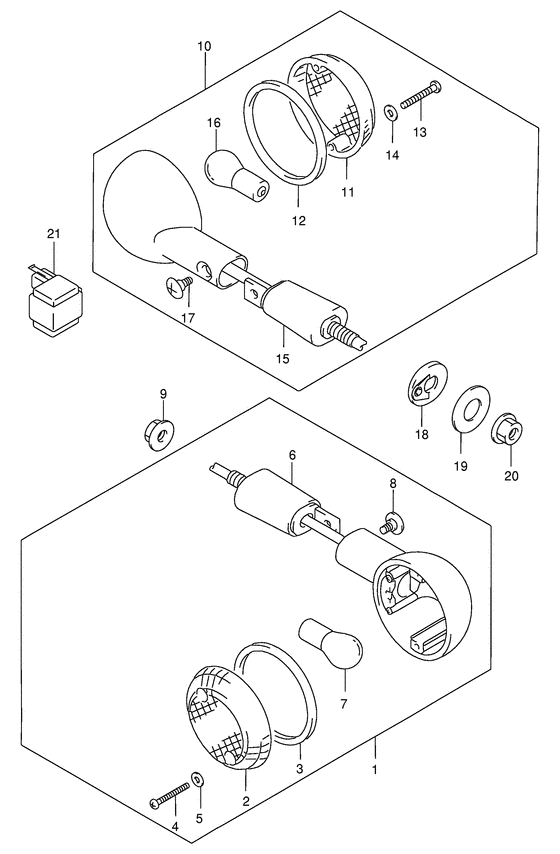 10
16
13
14
11
12
21
17
15
9
18
19
20
6
8
7
3
1
2
4
5