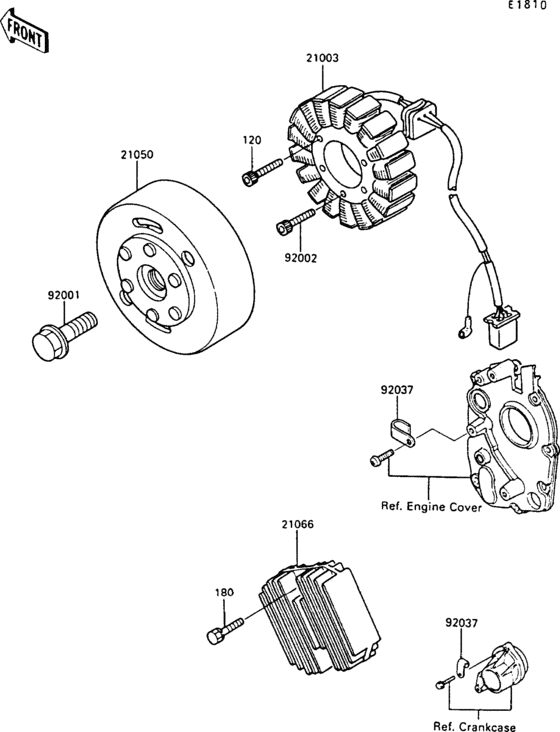 E1810

FRONT

21003

120

21050

92002

92001

92037

Ref. Engine Cover

21066

180

92037

Ref. Crankcase