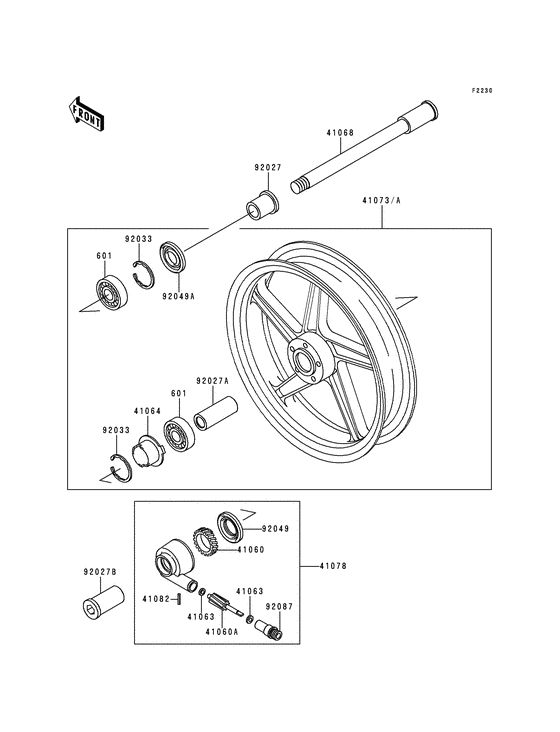 F2230

FRONT

41068

92027

41073/A

92033

601

92049A

92027A

601

41064

92033

92049

41060

41078

92027B

41082

41063

41063

41060A

92087