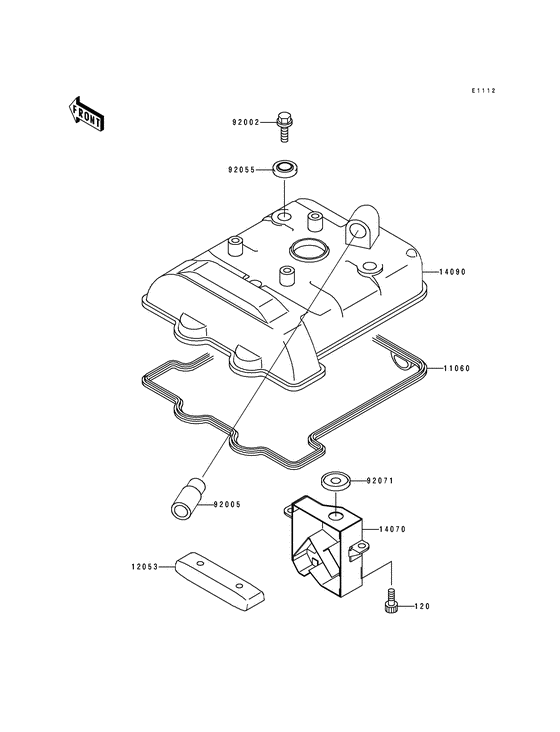 E1112

FRONT

92002

92055

14090

11060

92071

92005

14070

12053

120