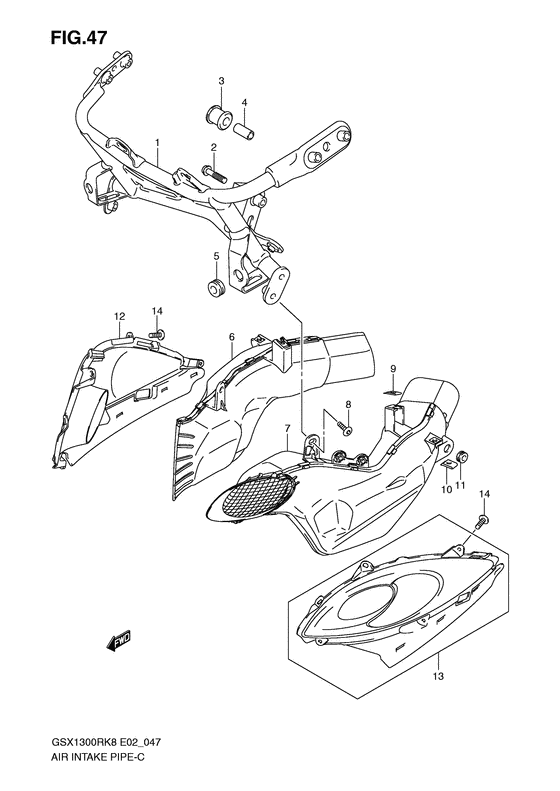 FIG.47

3
4
1
2
5
12
14
6
9
8
7
10
11
14
FWD
13

GSX1300RK8 E02_047
AIR INTAKE PIPE-C