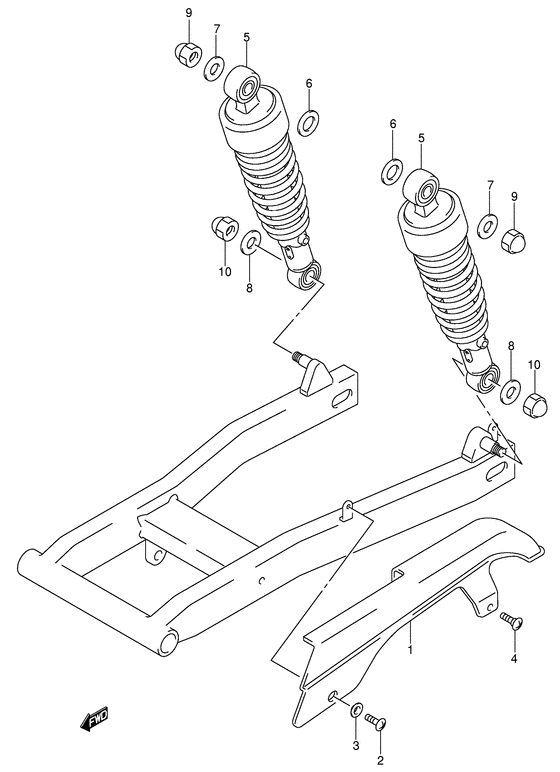 9
7
5
6
10
8
6
5
7
9
8
10
1
4
3
2
FWD